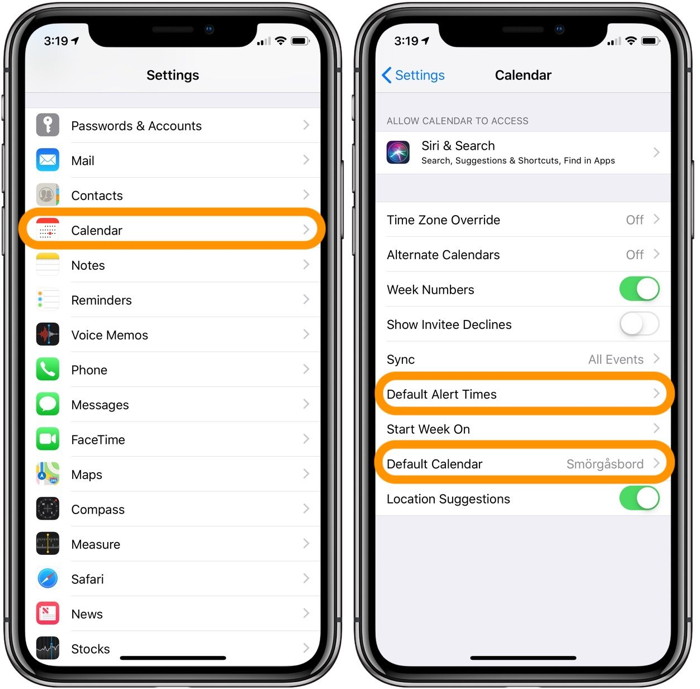 3:19

Settings

Passwords & Accounts
Mail
Contacts
Calendar
Notes
Reminders
Voice Memos
Phone
Messages
FaceTime
Maps
Compass
Measure
Safari
News
Stocks

3:19

Settings

Calendar

ALLOW CALENDAR TO ACCESS

Siri & Search
Search, Suggestions & Shortcuts, Find in Apps

Time Zone Override Off
Alternate Calendars Off
Week Numbers
Show Invitee Declines
Sync All Events
Default Alert Times
Start Week On
Default Calendar Smörgåsbord
Location Suggestions